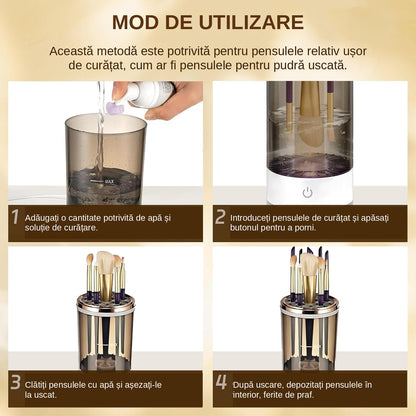 MOD DE UTILIZARE

Această metodă este potrivită pentru pensulele relativ ușor de curățat, cum ar fi pensulele pentru pudră uscată.

MAX

1 Adăugați o cantitate potrivită de apă și soluție de curățare.

2 Introduceți pensulele de curățat și apăsați butonul pentru a porni.

3 Clătiți pensulele cu apă și așezați-le la uscat.

4 După uscare, depozitați pensulele în interior, ferite de praf.